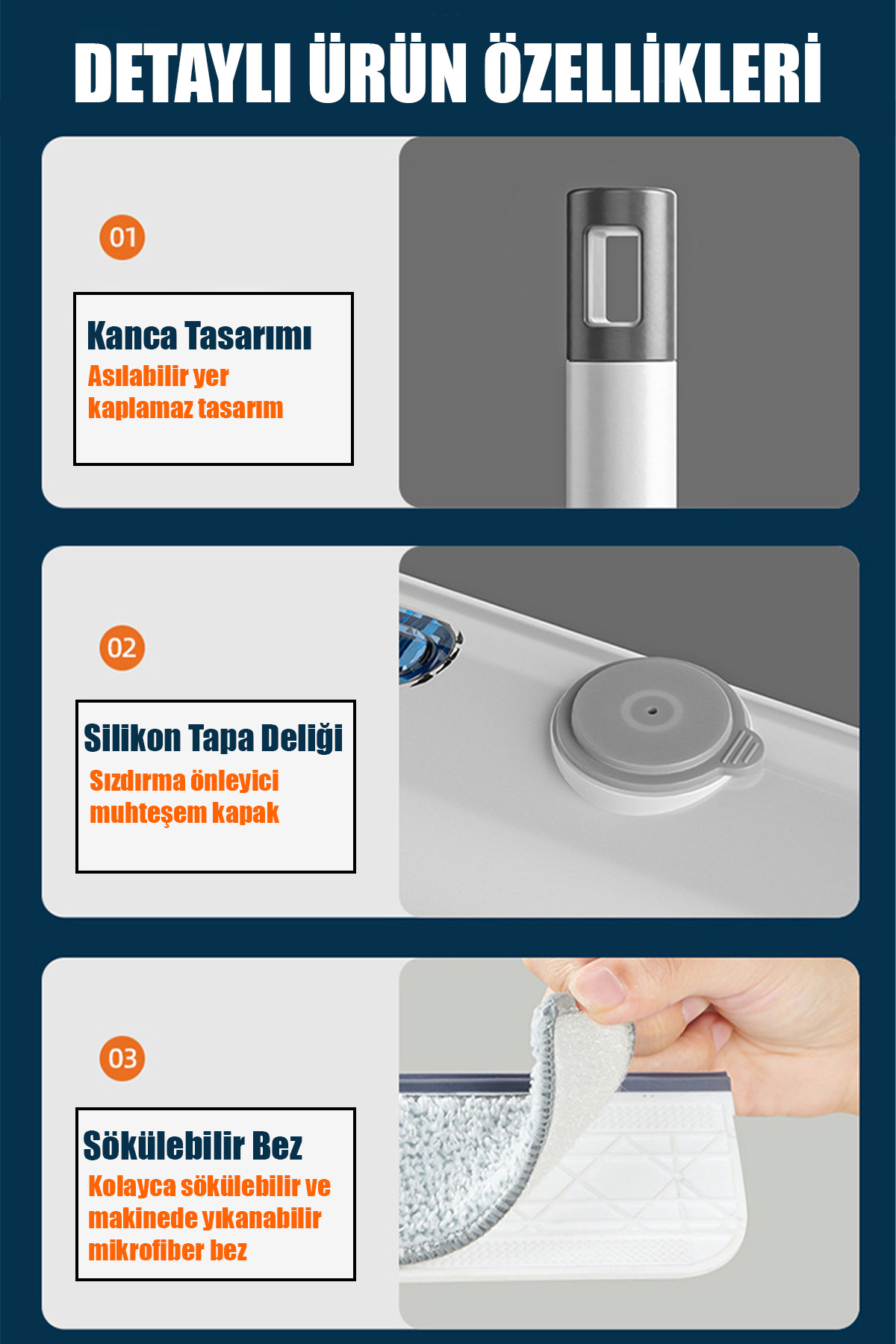 DETAYLI ÜRÜN ÖZELLİKLERİ

01

Kanca Tasarımı
Asılabilir yer kaplamaz tasarım

02

Silikon Tapa Deliği
Sızdırma önleyici muhteşem kapak

03

Sökülebilir Bez
Kolayca sökülebilir ve makinede yıkanabilir mikrofiber bez